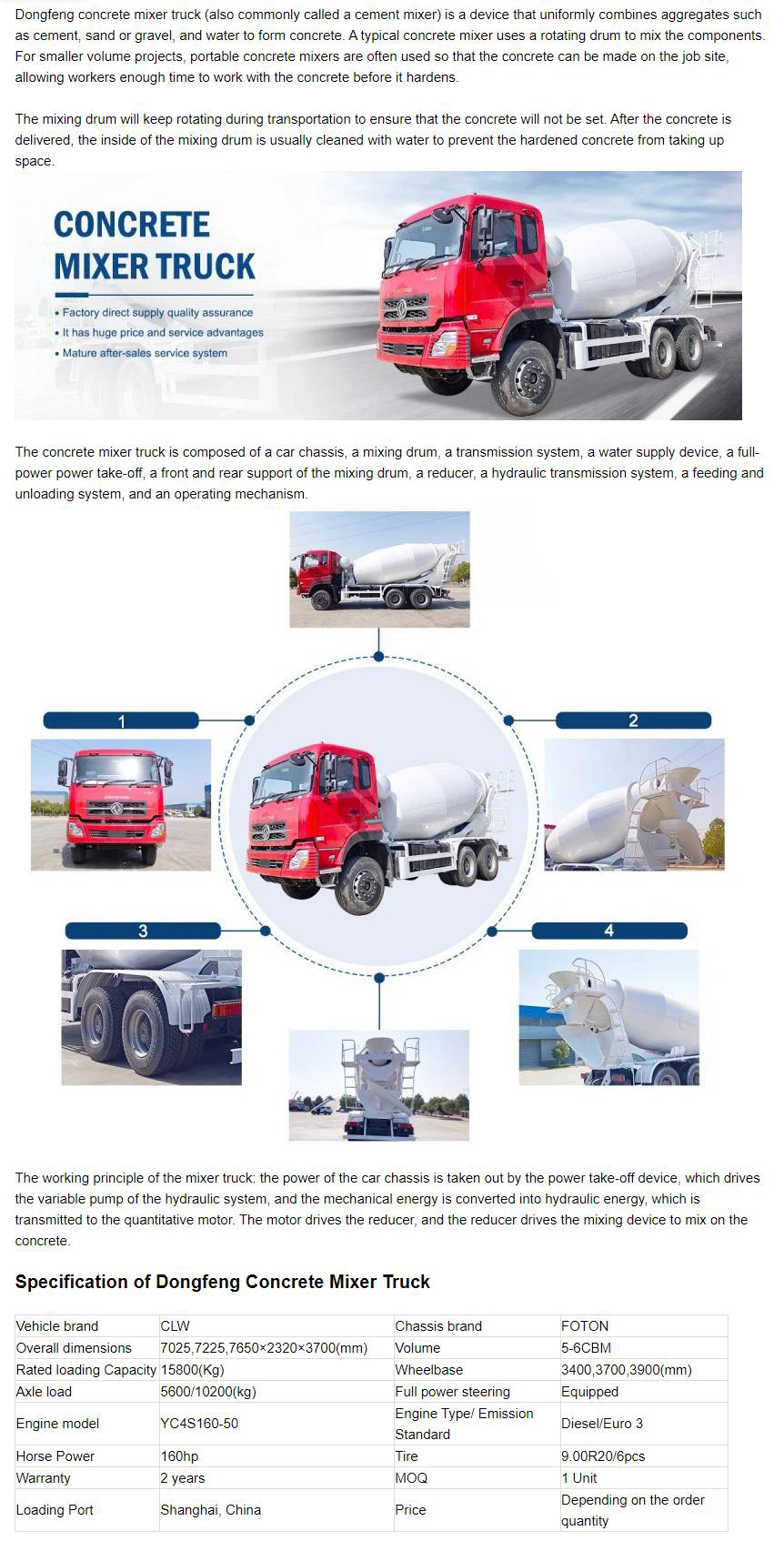 Dongfeng concrete mixer truck (also commonly called a cement mixer) is a device that uniformly combines aggregates such as cement, sand or gravel, and water to form concrete. A typical concrete mixer uses a rotating drum to mix the components. For smaller volume projects, portable concrete mixers are often used so that the concrete can be made on the job site, allowing workers enough time to work with the concrete before it hardens.

The mixing drum will keep rotating during transportation to ensure that the concrete will not be set. After the concrete is delivered, the inside of the mixing drum is usually cleaned with water to prevent the hardened concrete from taking up space.

CONCRETE MIXER TRUCK

• Factory direct supply quality assurance
• It has huge price and service advantages
• Mature after-sales service system

The concrete mixer truck is composed of a car chassis, a mixing drum, a transmission system, a water supply device, a full-power power take-off, a front and rear support of the mixing drum, a reducer, a hydraulic transmission system, a feeding and unloading system, and an operating mechanism.

1

2

3

4

The working principle of the mixer truck: the power of the car chassis is taken out by the power take-off device, which drives the variable pump of the hydraulic system, and the mechanical energy is converted into hydraulic energy, which is transmitted to the quantitative motor. The motor drives the reducer, and the reducer drives the mixing device to mix on the concrete.

Specification of Dongfeng Concrete Mixer Truck

| Vehicle brand | CLW | Chassis brand | FOTON |
|---|---|---|---|
| Overall dimensions | 7025,7225,7650×2320×3700(mm) | Volume | 5-6CBM |
| Rated loading Capacity | 15800(Kg) | Wheelbase | 3400,3700,3900(mm) |
| Axle load | 5600/10200(kg) | Full power steering | Equipped |
| Engine model | YC4S160-50 | Engine Type/ Emission Standard | Diesel/Euro 3 |
| Horse Power | 160hp | Tire | 9.00R20/6pcs |
| Warranty | 2 years | MOQ | 1 Unit |
| Loading Port | Shanghai, China | Price | Depending on the order quantity |